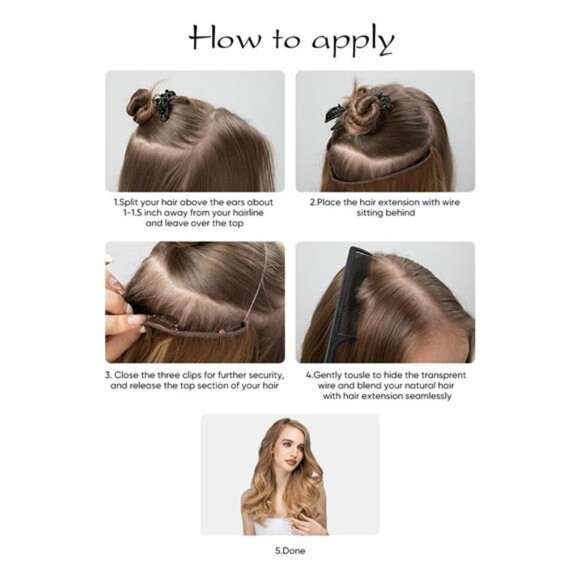 How to apply

1.Split your hair above the ears about 1-1.5 inch away from your hairline and leave over the top

2.Place the hair extension with wire sitting behind

3. Close the three clips for further security, and release the top section of your hair

4.Gently tousle to hide the transprent wire and blend your natural hair with hair extension seamlessly

5.Done